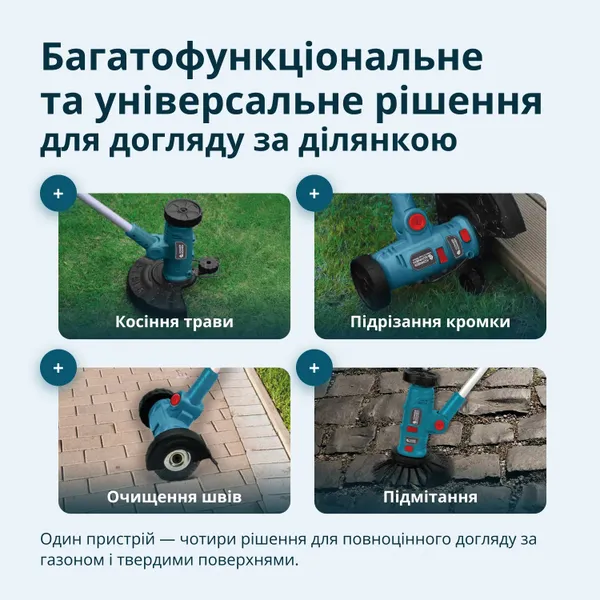 Багатофункціональне та універсальне рішення для догляду за ділянкою

+

Косіння трави

+

Підрізання кромки

+

Очищення швів

+

Підмітання

Один пристрій — чотири рішення для повноцінного догляду за газоном і твердими поверхнями.