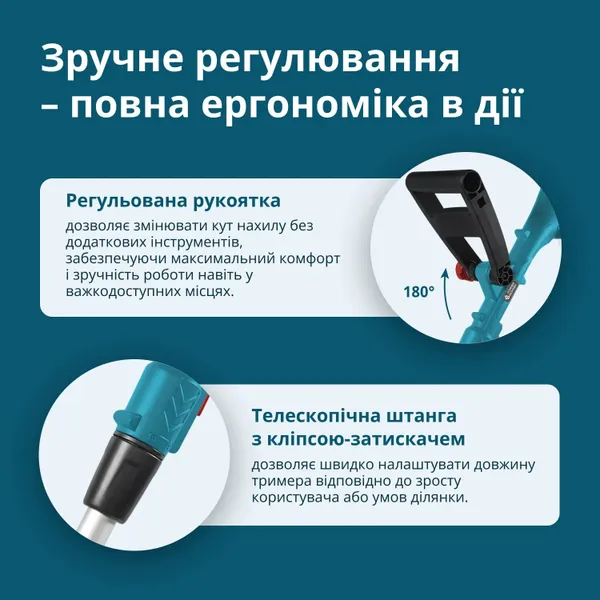 Зручне регулювання – повна ергономіка в дії

Регульована рукоятка

дозволяє змінювати кут нахилу без додаткових інструментів, забезпечуючи максимальний комфорт і зручність роботи навіть у важкодоступних місцях.

180°

Телескопічна штанга з кліпсою-затискачем

дозволяє швидко налаштувати довжину тримера відповідно до зросту користувача або умов ділянки.