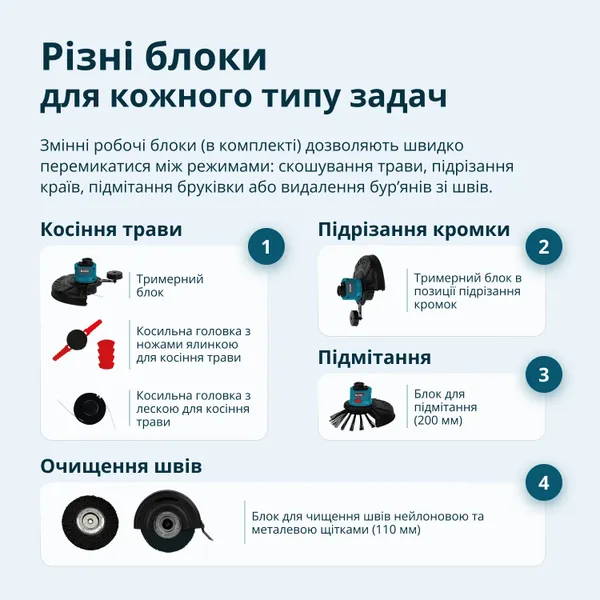 Різні блоки
для кожного типу задач

Змінні робочі блоки (в комплекті) дозволяють швидко перемикатися між режимами: скошування трави, підрізання країв, підмітання бруківки або видалення бур'янів зі швів.

Косіння трави

1

Тримерний блок

Косильна головка з ножами ялинкою для косіння трави

Косильна головка з лескою для косіння трави

Підрізання кромки

2

Тримерний блок в позиції підрізання кромок

Підмітання

3

Блок для підмітання (200 мм)

Очищення швів

4

Блок для чищення швів нейлоновою та металевою щітками (110 мм)