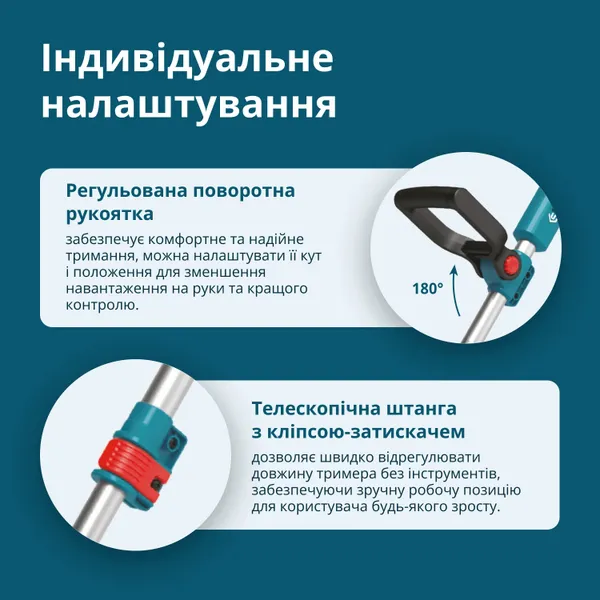 Індивідуальне налаштування

Регульована поворотна рукоятка

забезпечує комфортне та надійне тримання, можна налаштувати її кут і положення для зменшення навантаження на руки та кращого контролю.

180°

Телескопічна штанга з кліпсою-затискачем

дозволяє швидко відрегулювати довжину тримера без інструментів, забезпечуючи зручну робочу позицію для користувача будь-якого зросту.